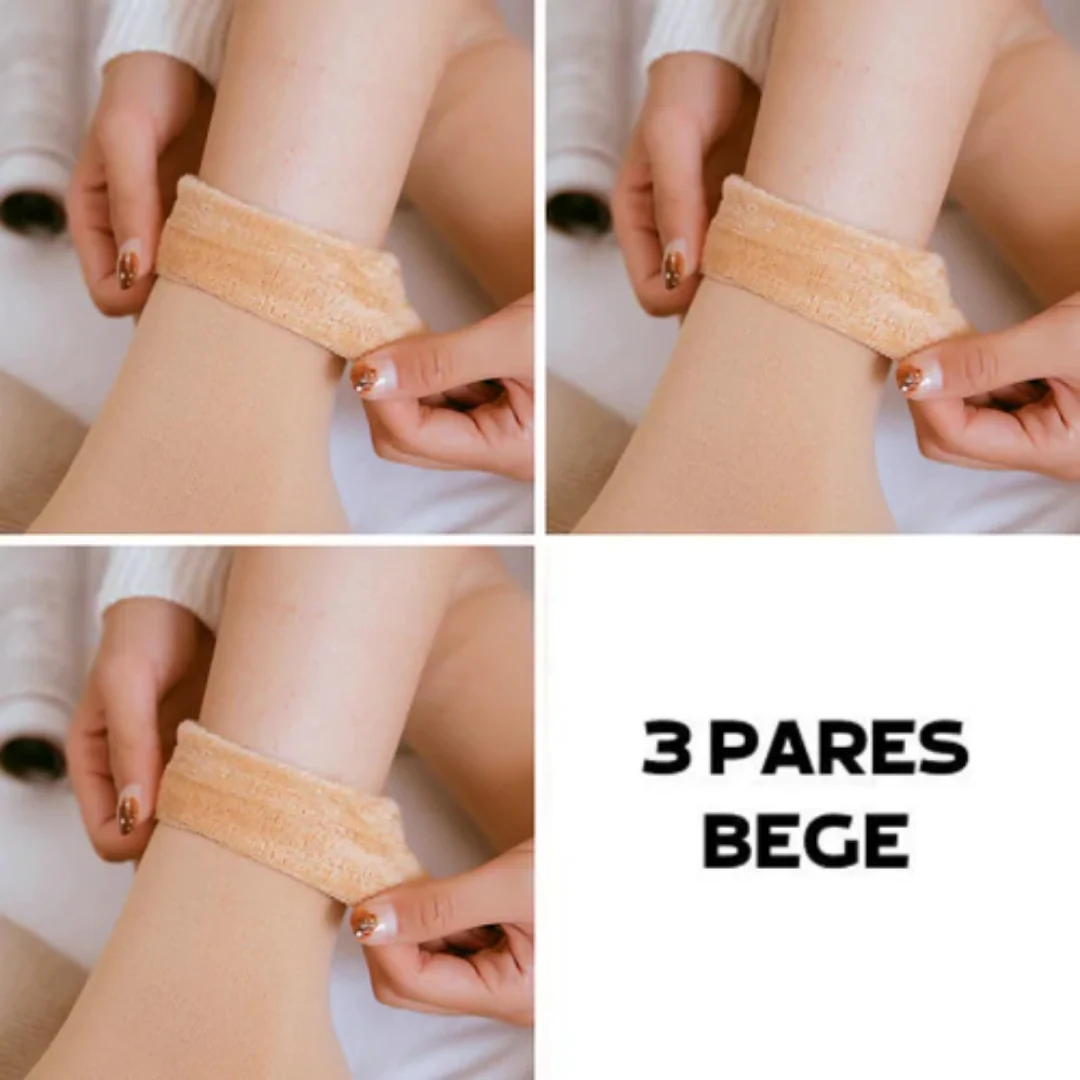 3 PARES
BEGE